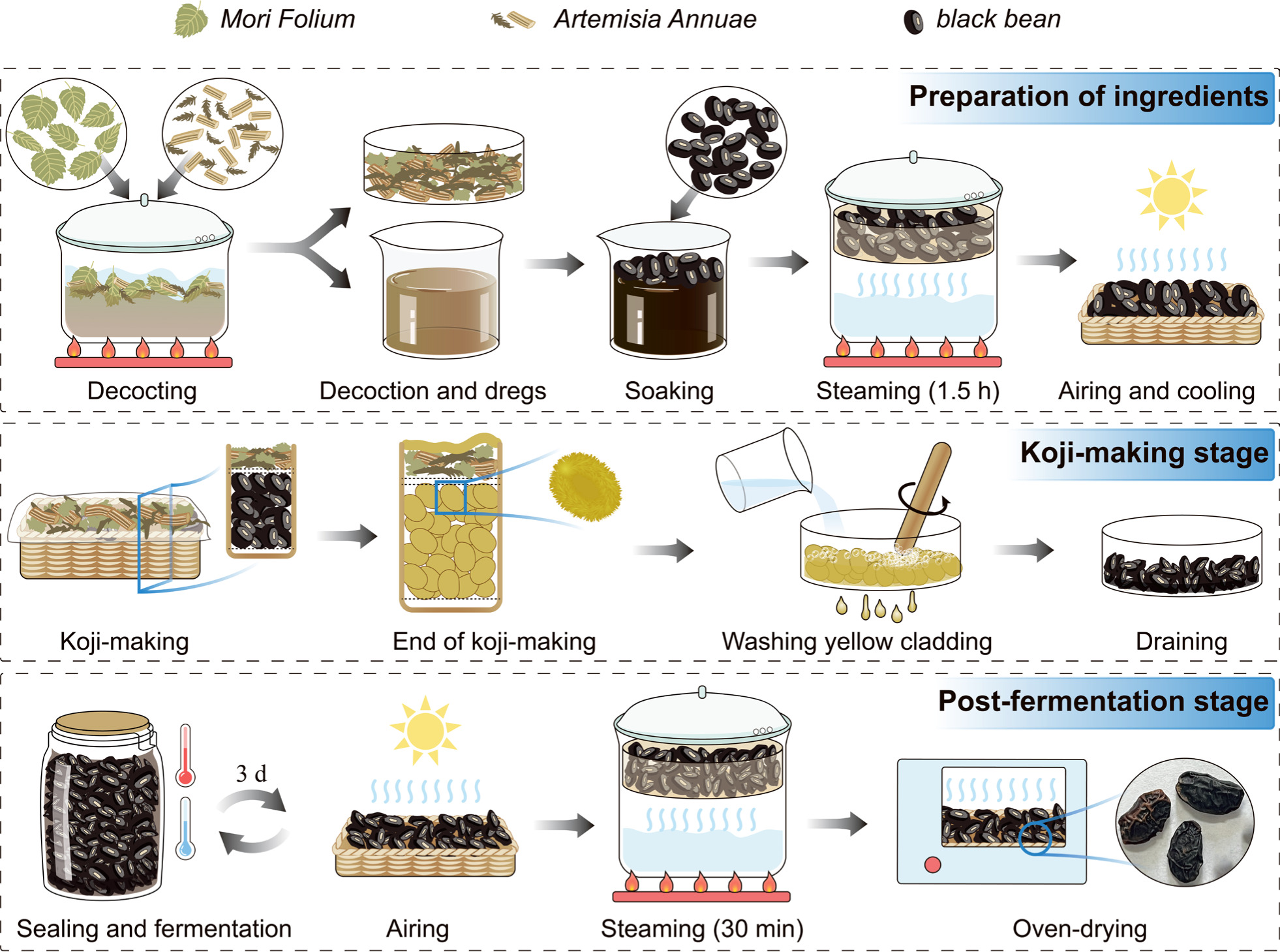 Mori Folium    Artemisia Annuae    black bean

Preparation of ingredients

Decocting    Decoction and dregs    Soaking    Steaming (1.5 h)    Airing and cooling

Koji-making stage

Koji-making    End of koji-making    Washing yellow cladding    Draining

Post-fermentation stage

3 d

Sealing and fermentation    Airing    Steaming (30 min)    Oven-drying