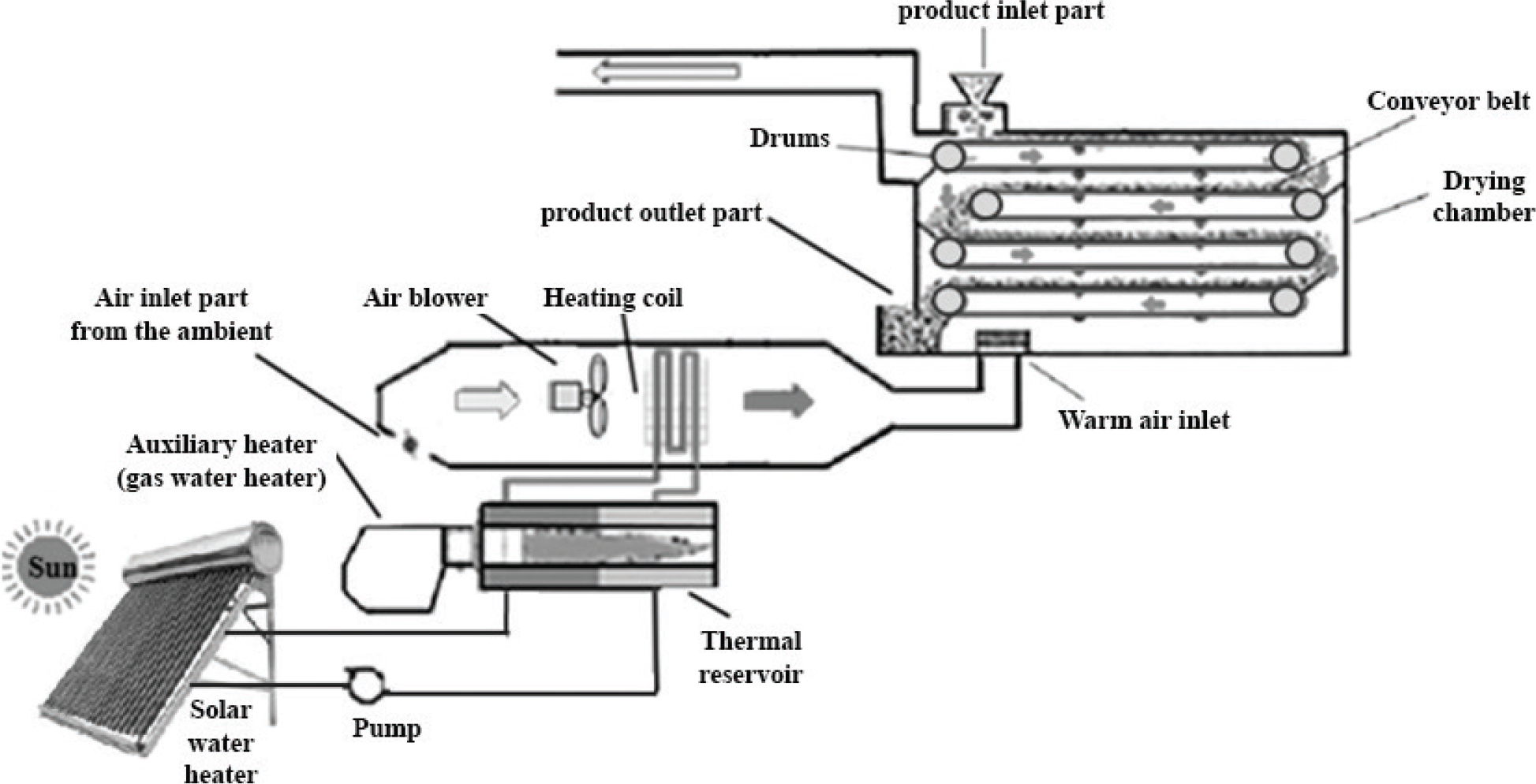 product inlet part

Conveyor belt

Drums

Drying chamber

product outlet part

Air inlet part from the ambient

Air blower

Heating coil

Warm air inlet

Auxiliary heater (gas water heater)

Sun

Thermal reservoir

Solar water heater

Pump